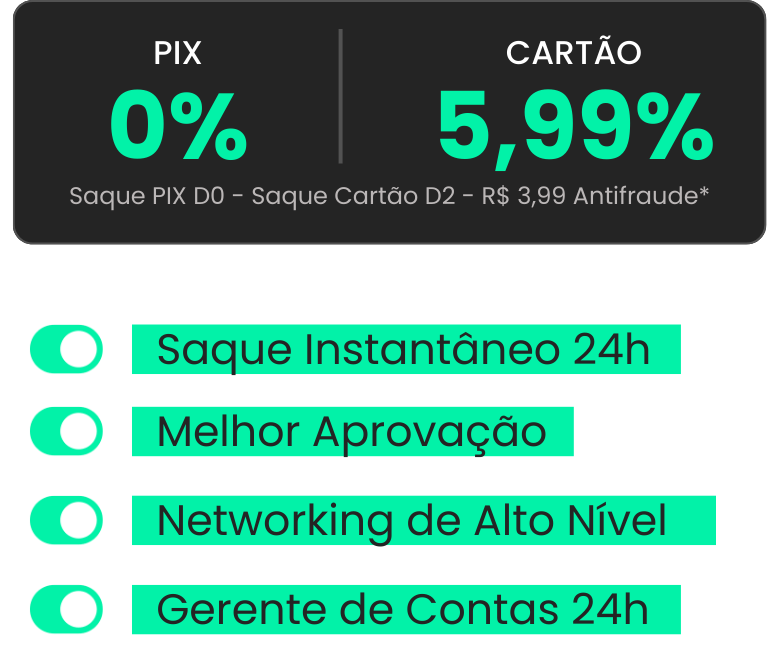 PIX
0%

CARTÃO
5,99%

Saque PIX D0 - Saque Cartão D2 - R$ 3,99 Antifraude*

Saque Instantâneo 24h

Melhor Aprovação

Networking de Alto Nível

Gerente de Contas 24h